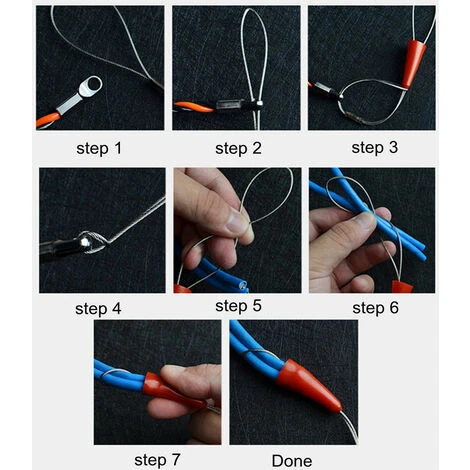 step 1

step 2

step 3

step 4

step 5

step 6

step 7

Done