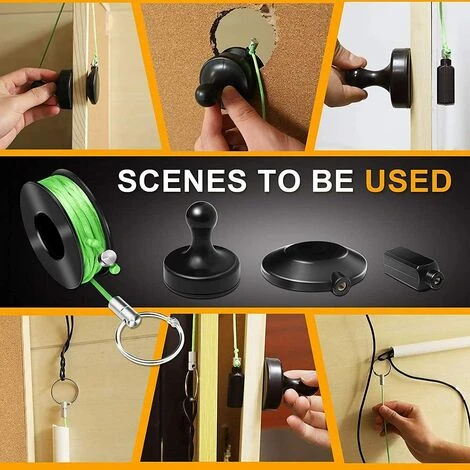 SCENES TO BE USED