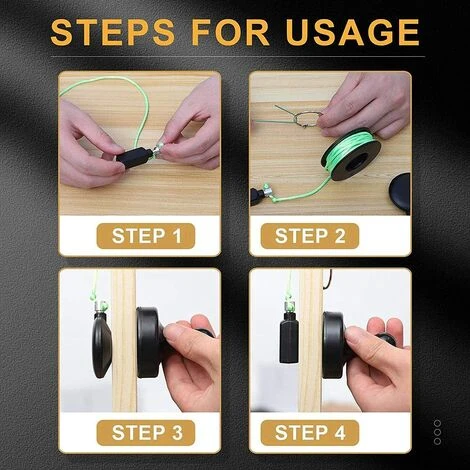 STEPS FOR USAGE

STEP 1

STEP 2

STEP 3

STEP 4