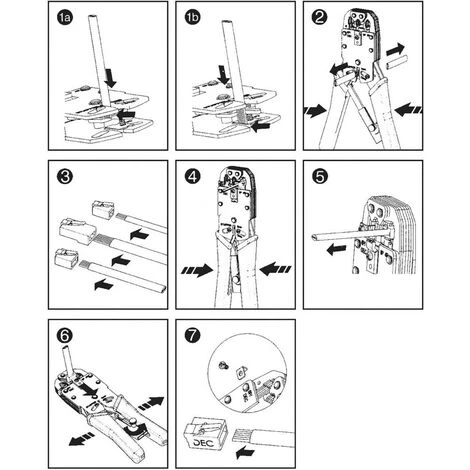 1a
1b
2
3
4
5
6
7
DEC