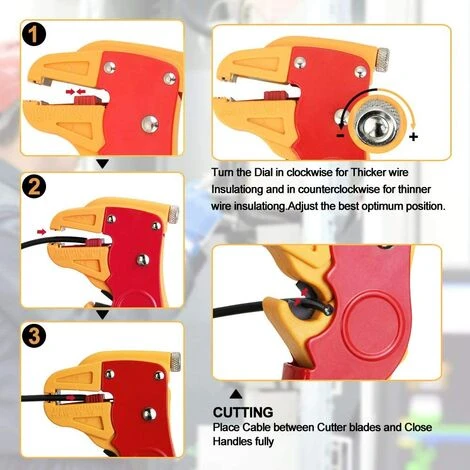 1

2

3

- +

Turn the Dial in clockwise for Thicker wire Insulationg and in counterclockwise for thinner wire insulationg.Adjust the best optimum position.

CUTTING
Place Cable between Cutter blades and Close Handles fully