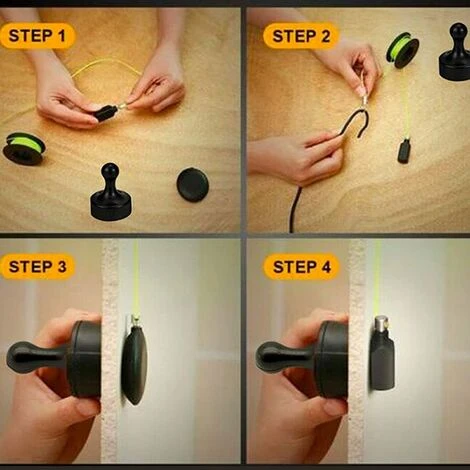 STEP 1

STEP 2

STEP 3

STEP 4