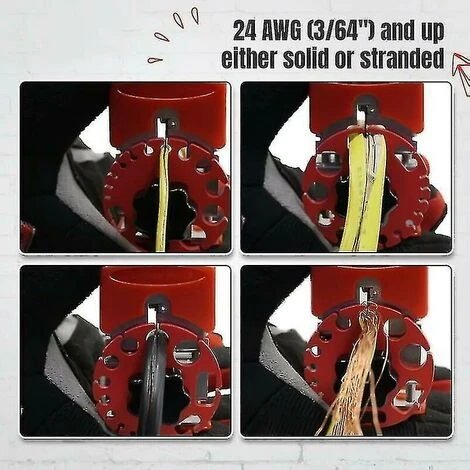 24 AWG (3/64") and up
either solid or stranded