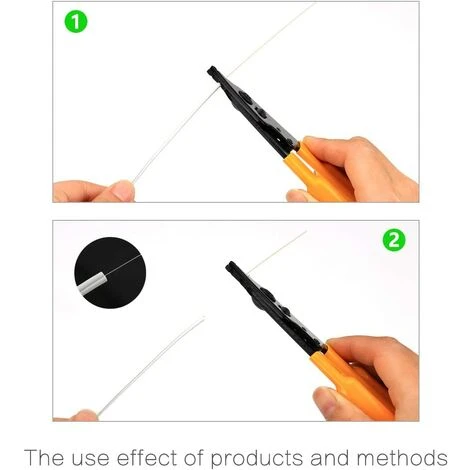 1

2

The use effect of products and methods