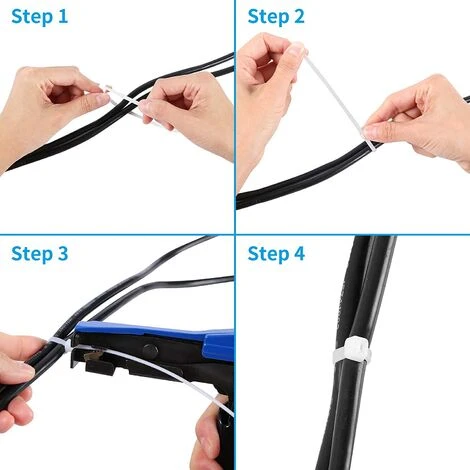 Step 1

Step 2

Step 3

Step 4