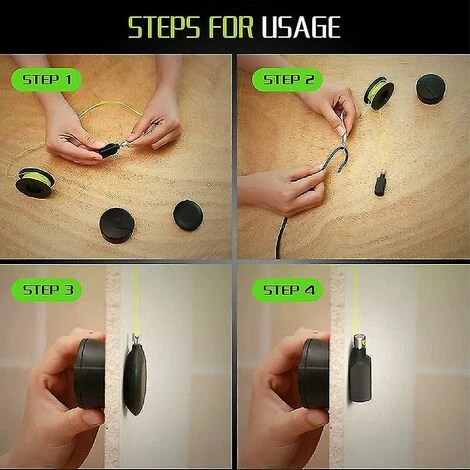 STEPS FOR USAGE

STEP 1

STEP 2

STEP 3

STEP 4