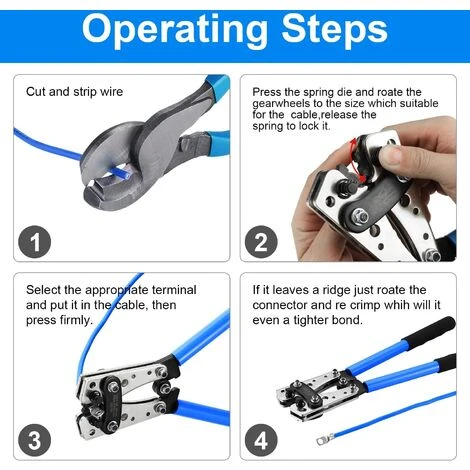 Operating Steps

Cut and strip wire

1

Press the spring die and roate the gearwheels to the size which suitable for the cable,release the spring to lock it.

2

Select the appropriate terminal and put it in the cable, then press firmly.

3

If it leaves a ridge just roate the connector and re crimp whih will it even a tighter bond.

4