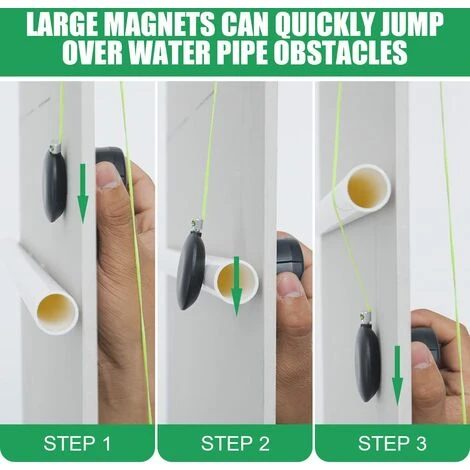 LARGE MAGNETS CAN QUICKLY JUMP OVER WATER PIPE OBSTACLES

STEP 1

STEP 2

STEP 3