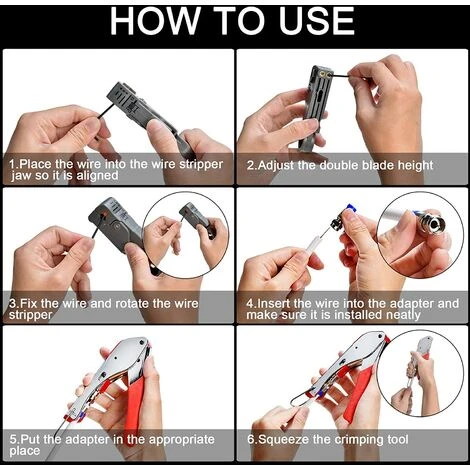 HOW TO USE

1.Place the wire into the wire stripper jaw so it is aligned

2.Adjust the double blade height

3.Fix the wire and rotate the wire stripper

4.Insert the wire into the adapter and make sure it is installed neatly

5.Put the adapter in the appropriate place

6.Squeeze the crimping tool