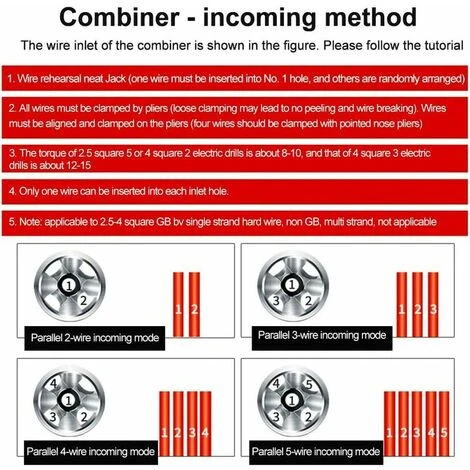 Combiner - incoming method

The wire inlet of the combiner is shown in the figure. Please follow the tutorial

1. Wire rehearsal neat Jack (one wire must be inserted into No. 1 hole, and others are randomly arranged)

2. All wires must be clamped by pliers (loose clamping may lead to no peeling and wire breaking). Wires must be aligned and clamped on the pliers (four wires should be clamped with pointed nose pliers)

3. The torque of 2.5 square 5 or 4 square 2 electric drills is about 8-10, and that of 4 square 3 electric drills is about 12-15

4. Only one wire can be inserted into each inlet hole.

5. Note: applicable to 2.5-4 square GB bv single strand hard wire, non GB, multi strand, not applicable

1 2
1 2
Parallel 2-wire incoming mode

1 3 2
1 2 3
Parallel 3-wire incoming mode

4 1 3 2
1 2 3 4
Parallel 4-wire incoming mode

4 5 1 3 2
1 2 3 4 5
Parallel 5-wire incoming mode