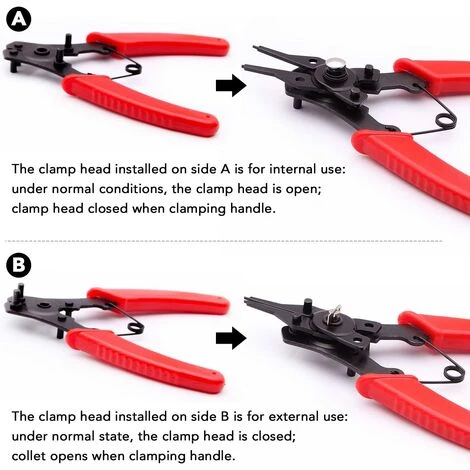 A

The clamp head installed on side A is for internal use: under normal conditions, the clamp head is open; clamp head closed when clamping handle.

B

The clamp head installed on side B is for external use: under normal state, the clamp head is closed; collet opens when clamping handle.