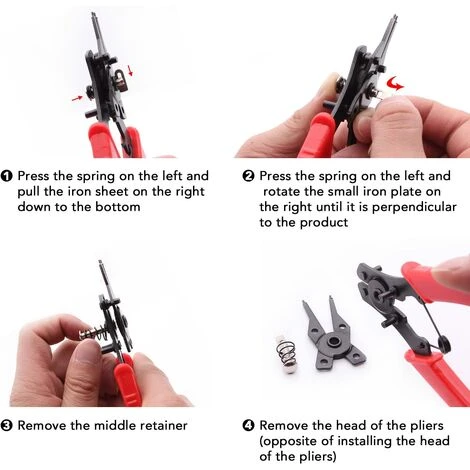 ❶ Press the spring on the left and pull the iron sheet on the right down to the bottom

❷ Press the spring on the left and rotate the small iron plate on the right until it is perpendicular to the product

❸ Remove the middle retainer

❹ Remove the head of the pliers (opposite of installing the head of the pliers)