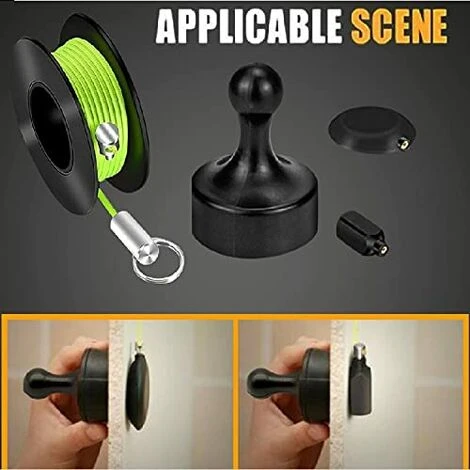 APPLICABLE SCENE