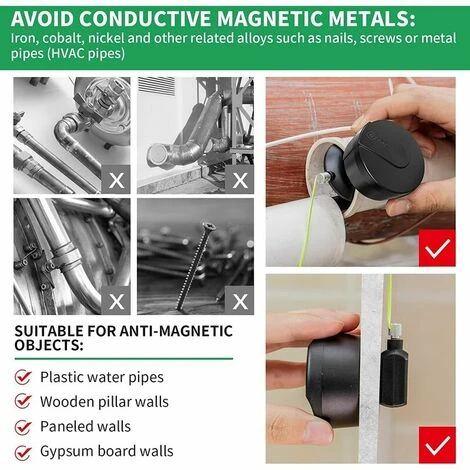 AVOID CONDUCTIVE MAGNETIC METALS:
Iron, cobalt, nickel and other related alloys such as nails, screws or metal pipes (HVAC pipes)

X
X
X
X

SUITABLE FOR ANTI-MAGNETIC OBJECTS:

Plastic water pipes
Wooden pillar walls
Paneled walls
Gypsum board walls