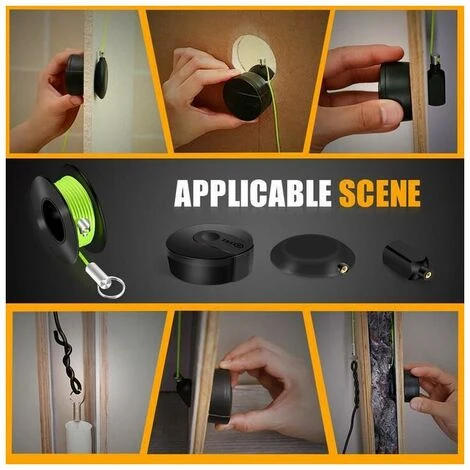 APPLICABLE SCENE